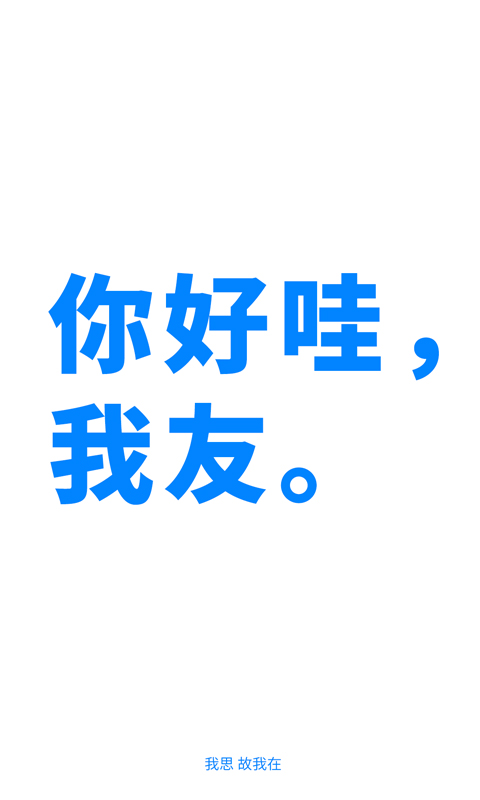 你好哇，
我友。

我思 故我在